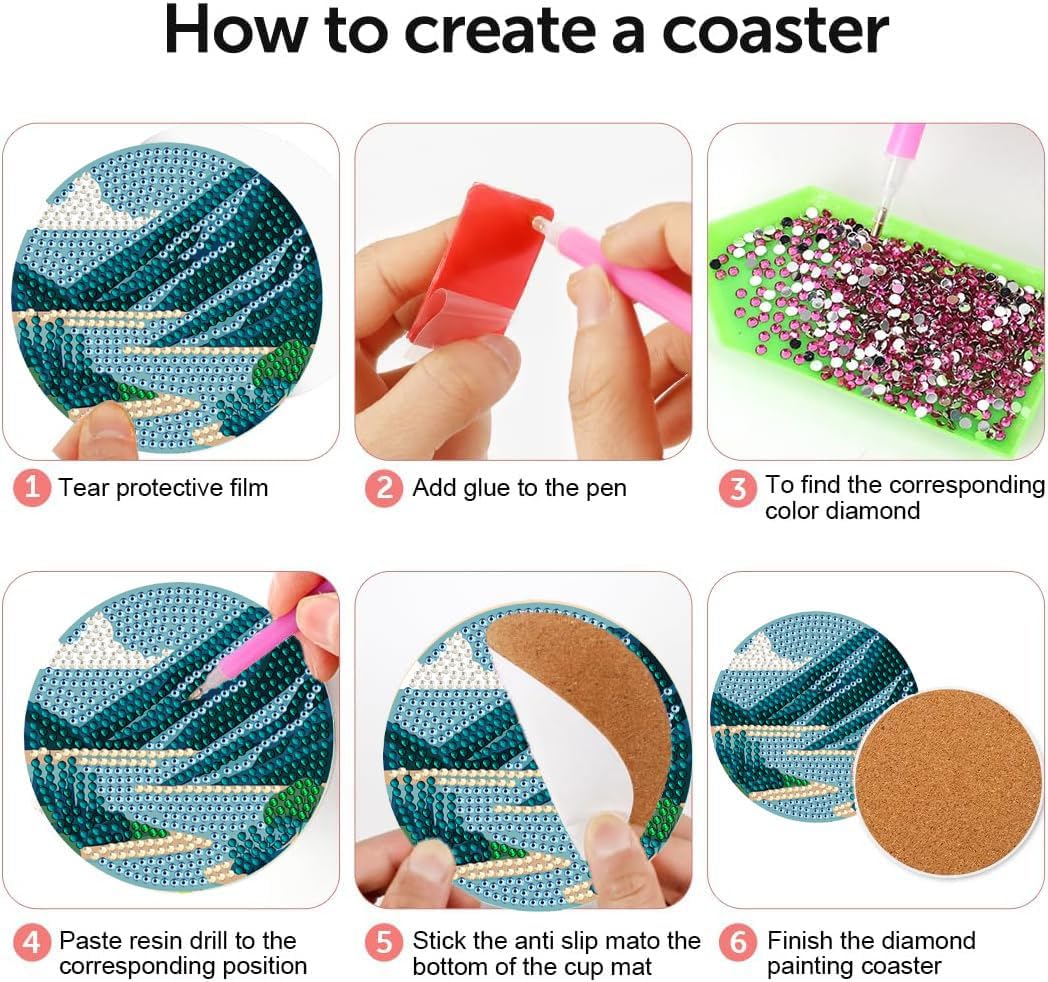 How to create a coaster

1 Tear protective film

2 Add glue to the pen

3 To find the corresponding color diamond

4 Paste resin drill to the corresponding position

5 Stick the anti slip mato the bottom of the cup mat

6 Finish the diamond painting coaster