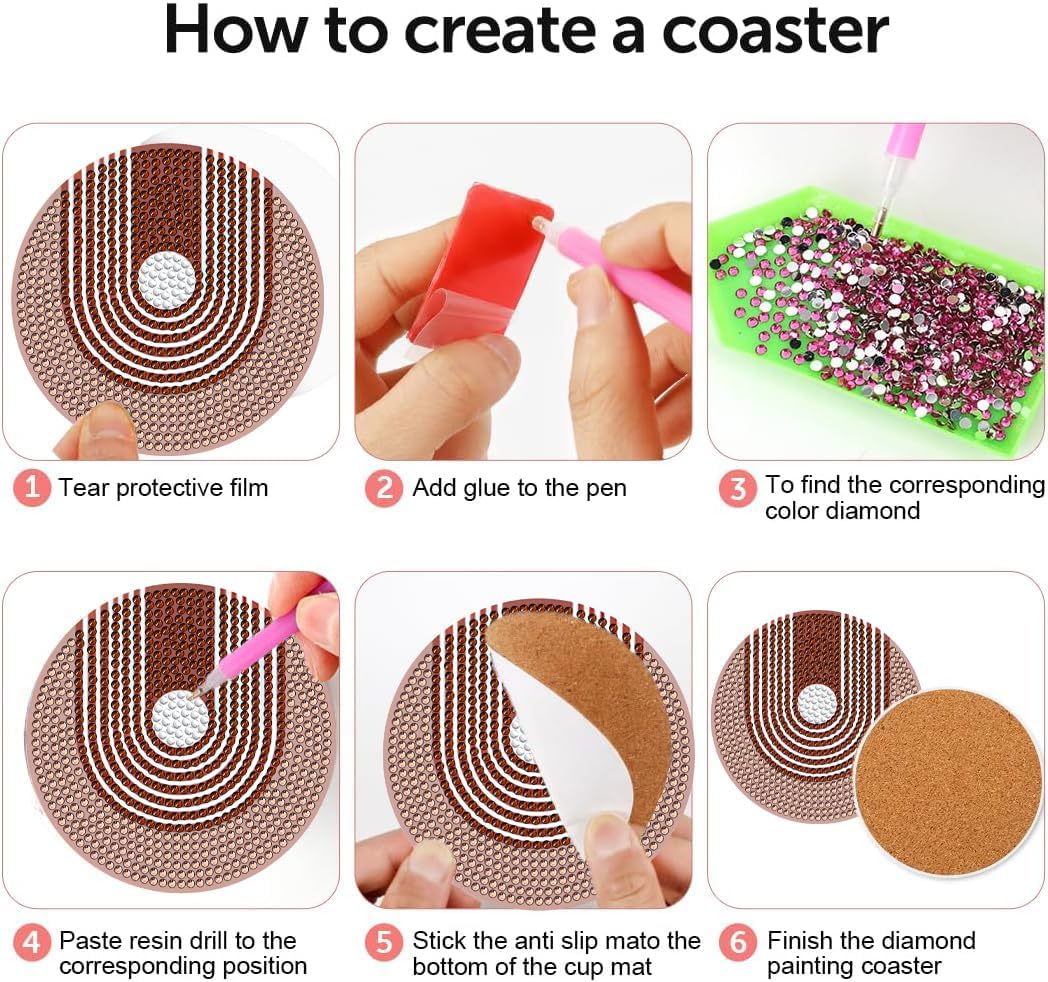 How to create a coaster

1 Tear protective film

2 Add glue to the pen

3 To find the corresponding color diamond

4 Paste resin drill to the corresponding position

5 Stick the anti slip mato the bottom of the cup mat

6 Finish the diamond painting coaster