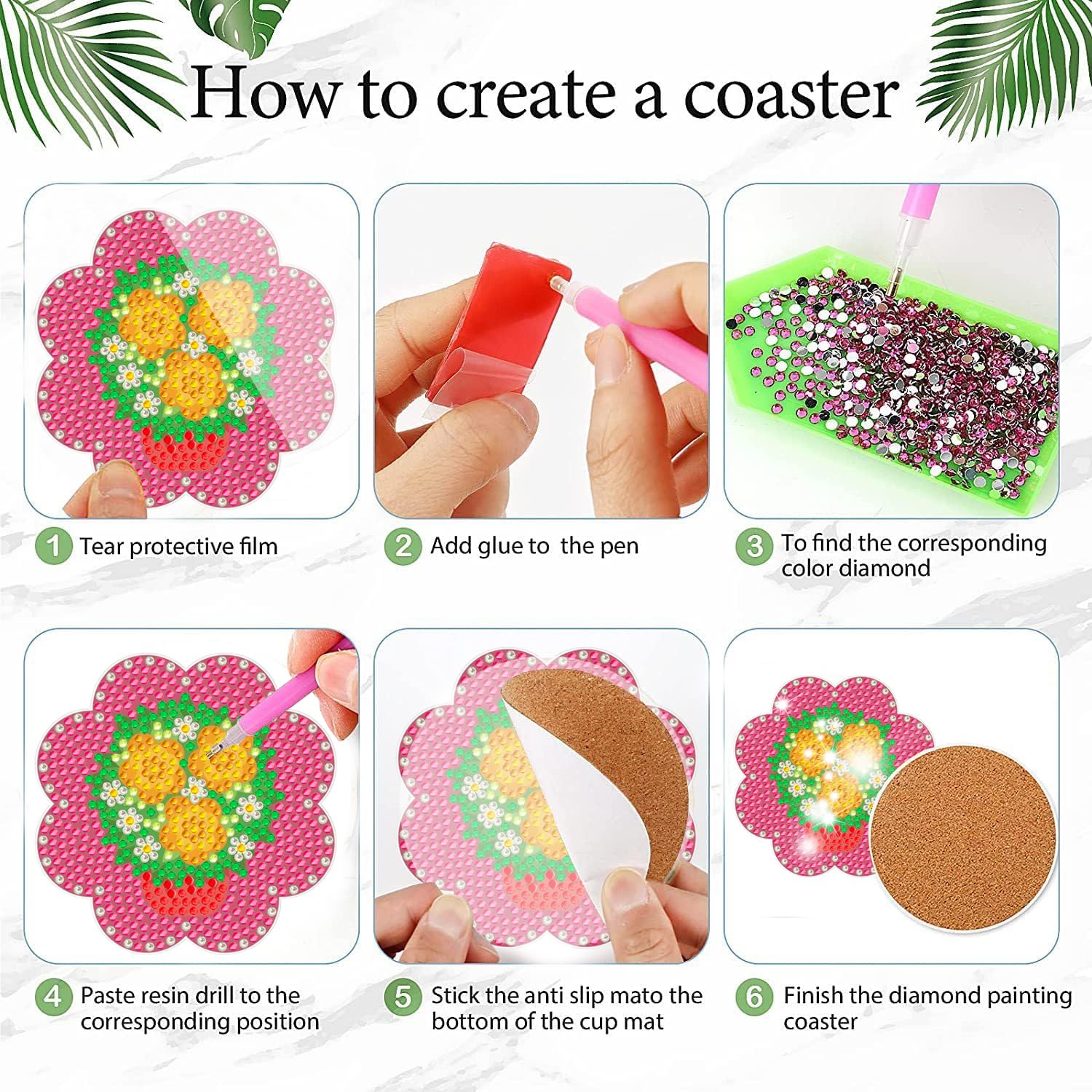 How to create a coaster

1 Tear protective film

2 Add glue to the pen

3 To find the corresponding color diamond

4 Paste resin drill to the corresponding position

5 Stick the anti slip mato the bottom of the cup mat

6 Finish the diamond painting coaster