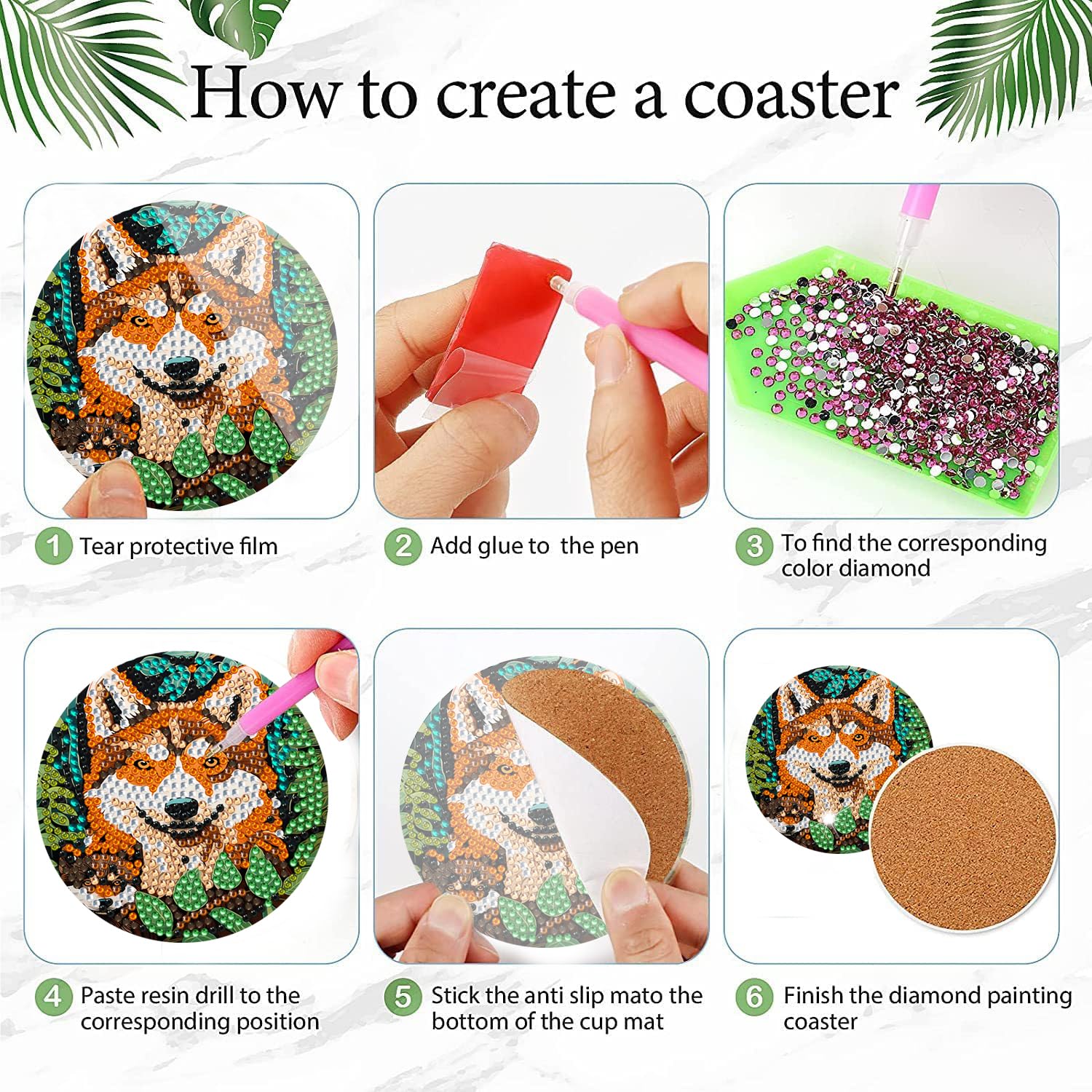 How to create a coaster

1 Tear protective film

2 Add glue to the pen

3 To find the corresponding color diamond

4 Paste resin drill to the corresponding position

5 Stick the anti slip mato the bottom of the cup mat

6 Finish the diamond painting coaster