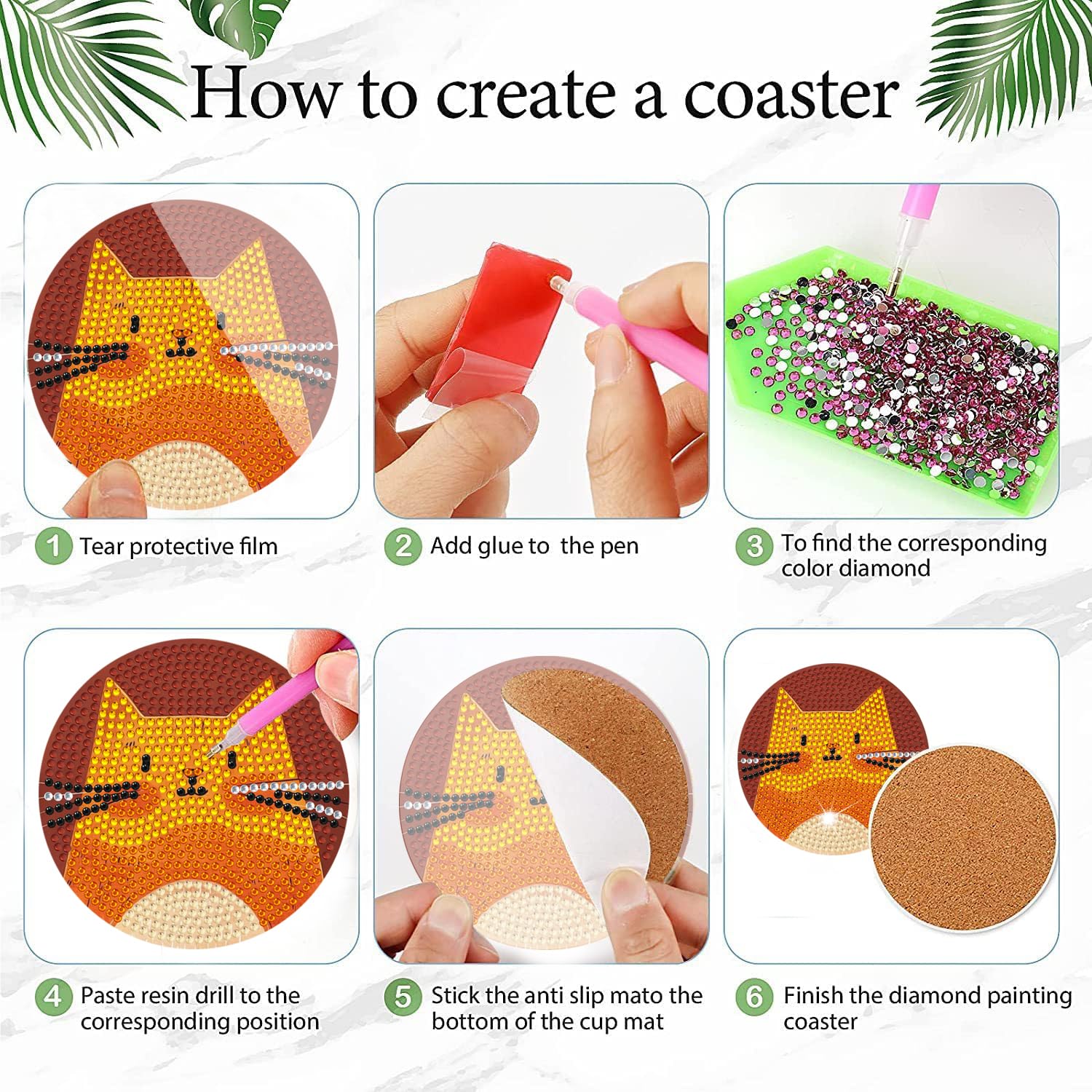 How to create a coaster

1 Tear protective film

2 Add glue to the pen

3 To find the corresponding color diamond

4 Paste resin drill to the corresponding position

5 Stick the anti slip mato the bottom of the cup mat

6 Finish the diamond painting coaster