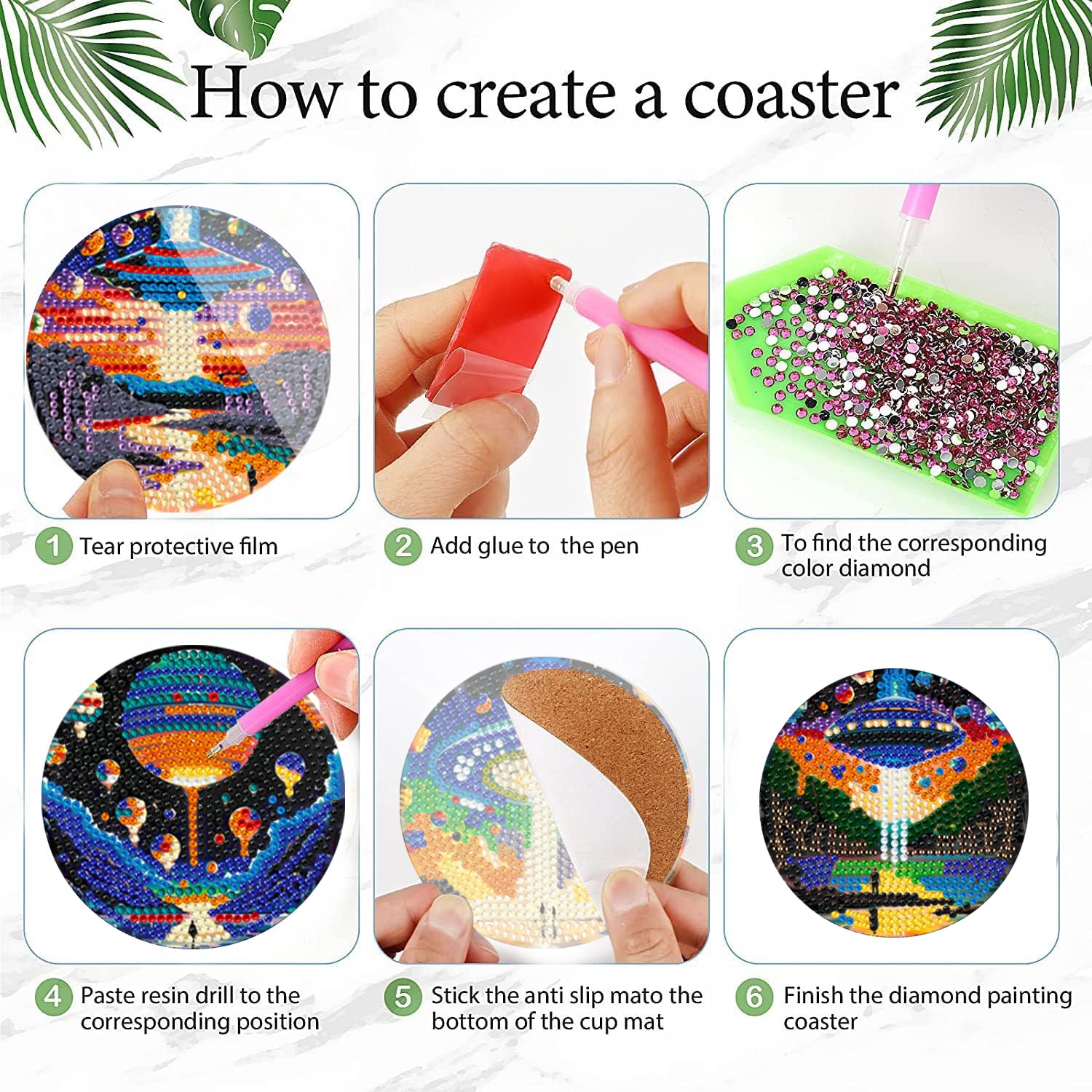 How to create a coaster

1 Tear protective film

2 Add glue to the pen

3 To find the corresponding color diamond

4 Paste resin drill to the corresponding position

5 Stick the anti slip mato the bottom of the cup mat

6 Finish the diamond painting coaster