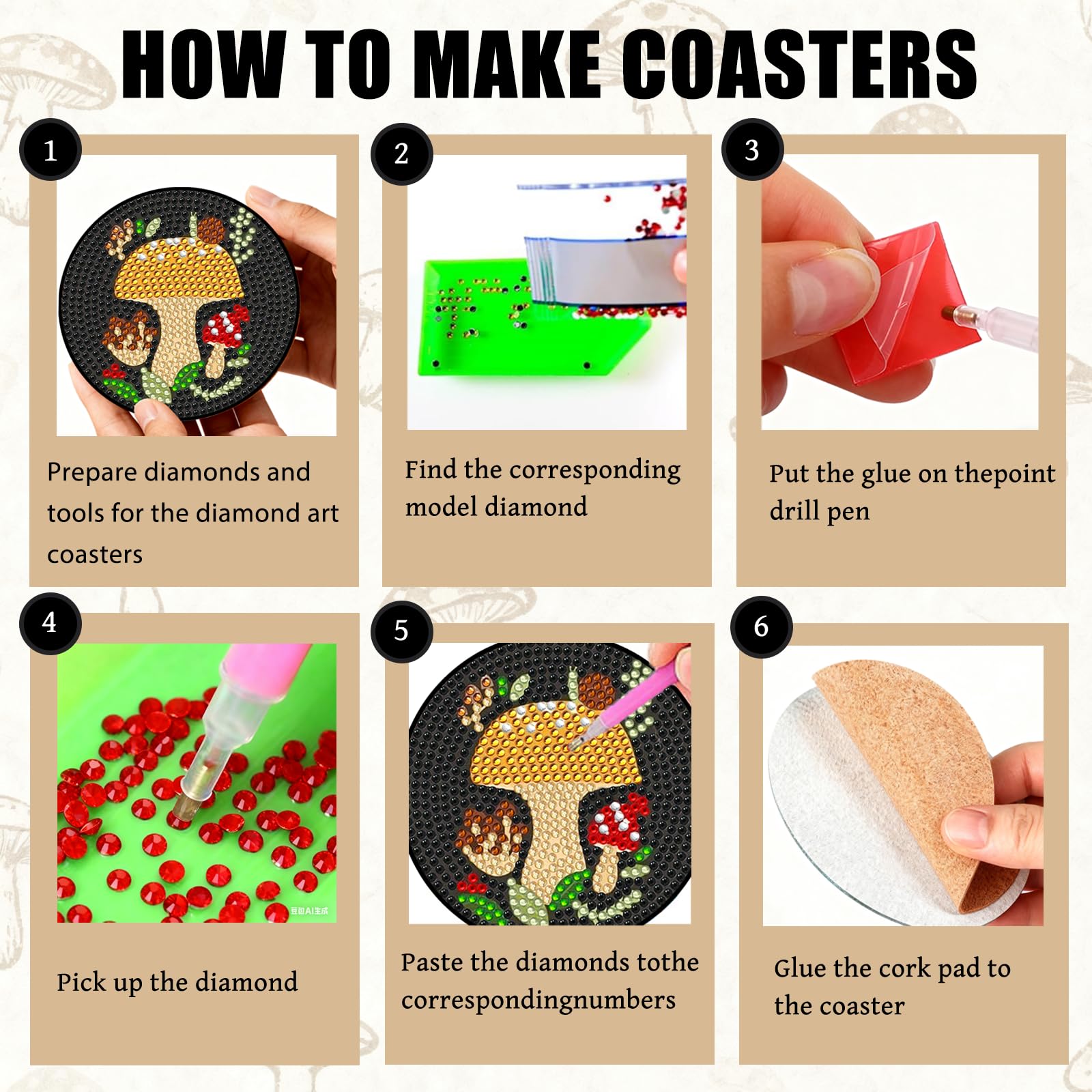 HOW TO MAKE COASTERS

1

Prepare diamonds and tools for the diamond art coasters

2

Find the corresponding model diamond

3

Put the glue on thepoint drill pen

4

豆包AI生成

Pick up the diamond

5

Paste the diamonds tothe correspondingnumbers

6

Glue the cork pad to the coaster