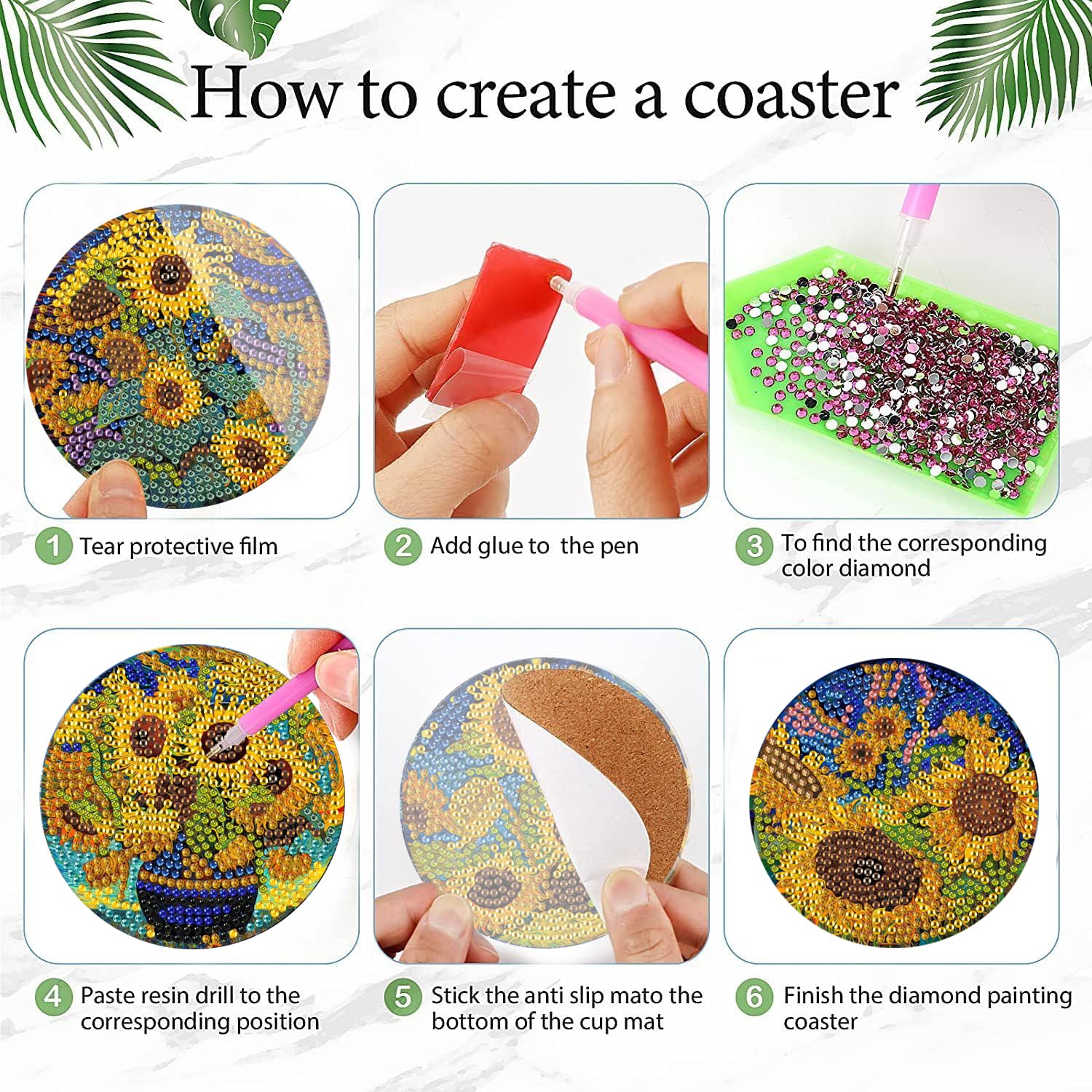 How to create a coaster

1 Tear protective film

2 Add glue to the pen

3 To find the corresponding color diamond

4 Paste resin drill to the corresponding position

5 Stick the anti slip mato the bottom of the cup mat

6 Finish the diamond painting coaster