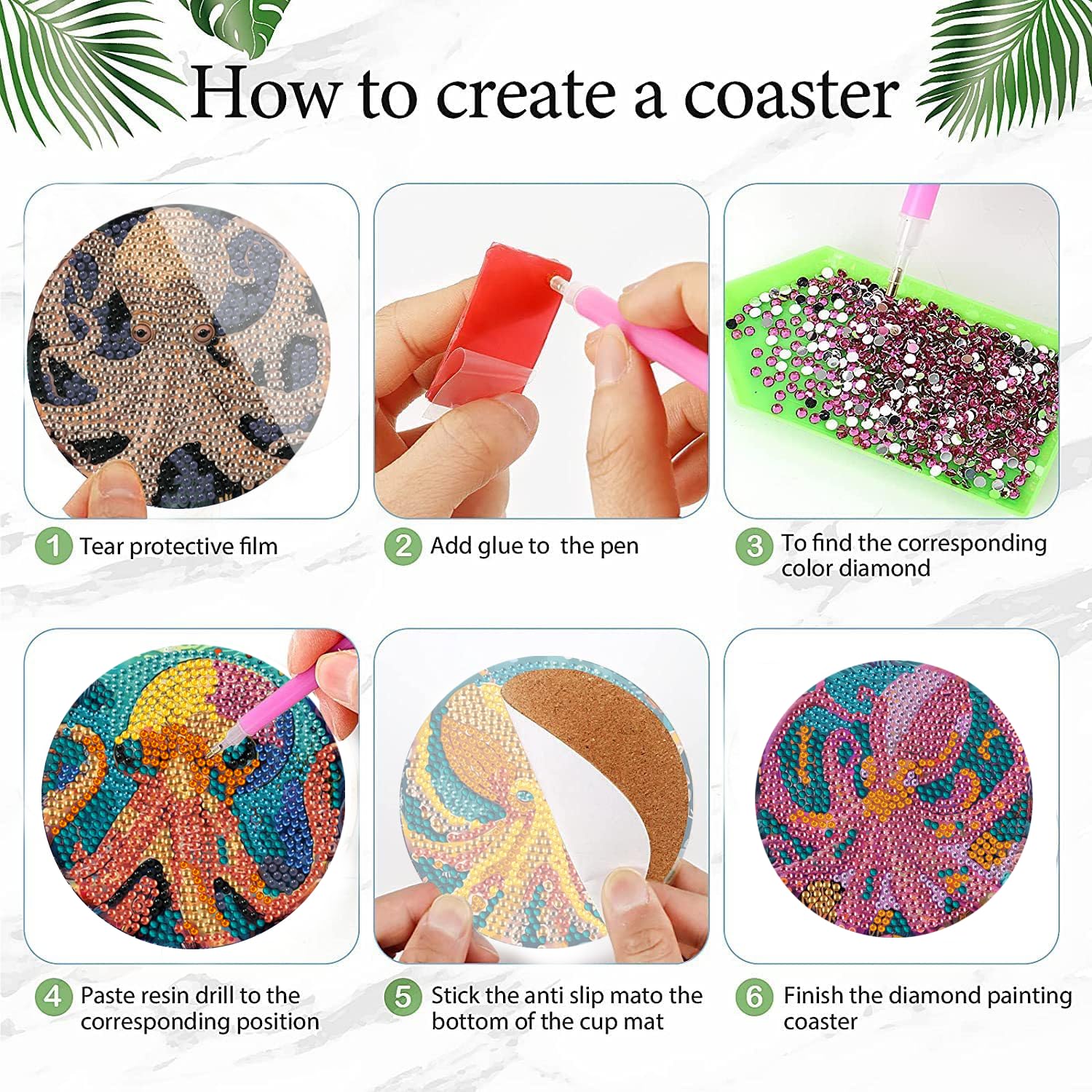 How to create a coaster

1 Tear protective film

2 Add glue to  the pen

3 To find the corresponding color diamond

4 Paste resin drill to the corresponding position

5 Stick the anti slip mato the bottom of the cup mat

6 Finish the diamond painting coaster