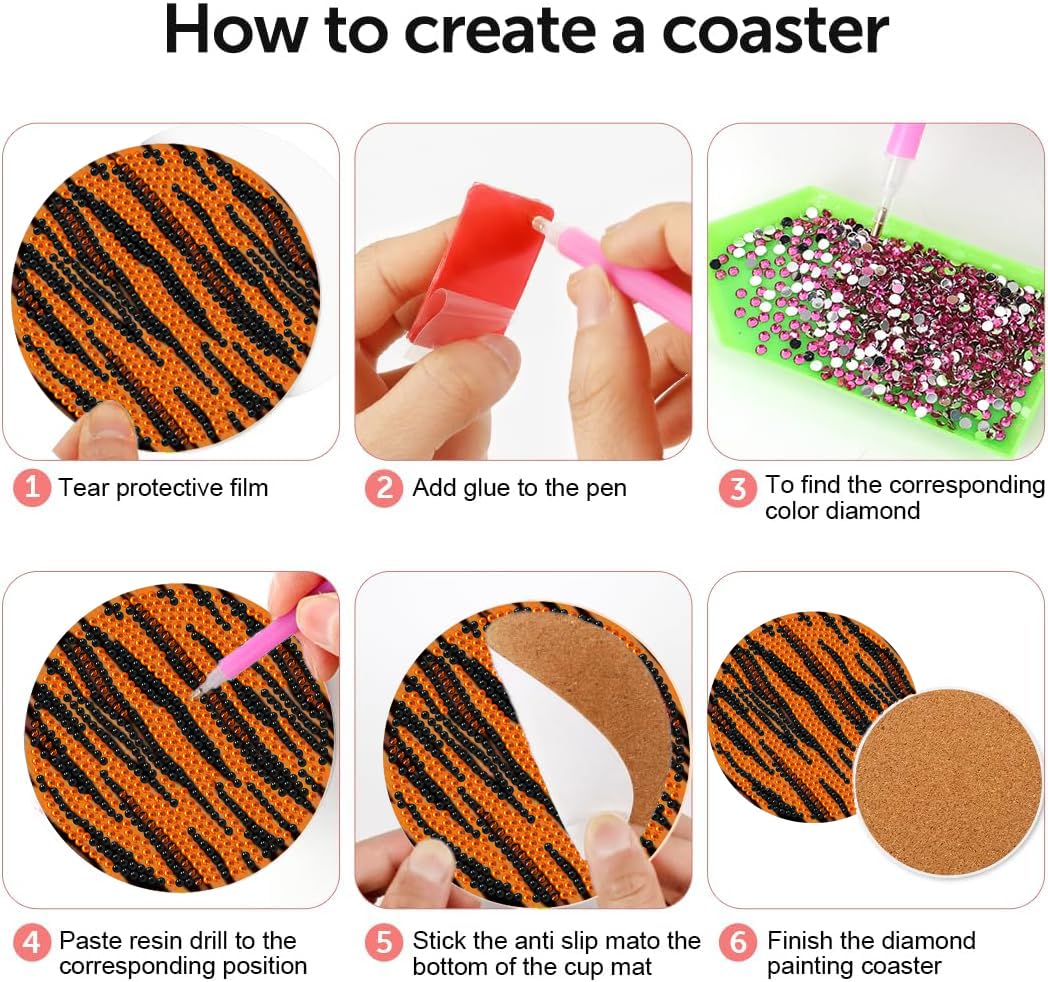 How to create a coaster

1 Tear protective film

2 Add glue to the pen

3 To find the corresponding color diamond

4 Paste resin drill to the corresponding position

5 Stick the anti slip mato the bottom of the cup mat

6 Finish the diamond painting coaster