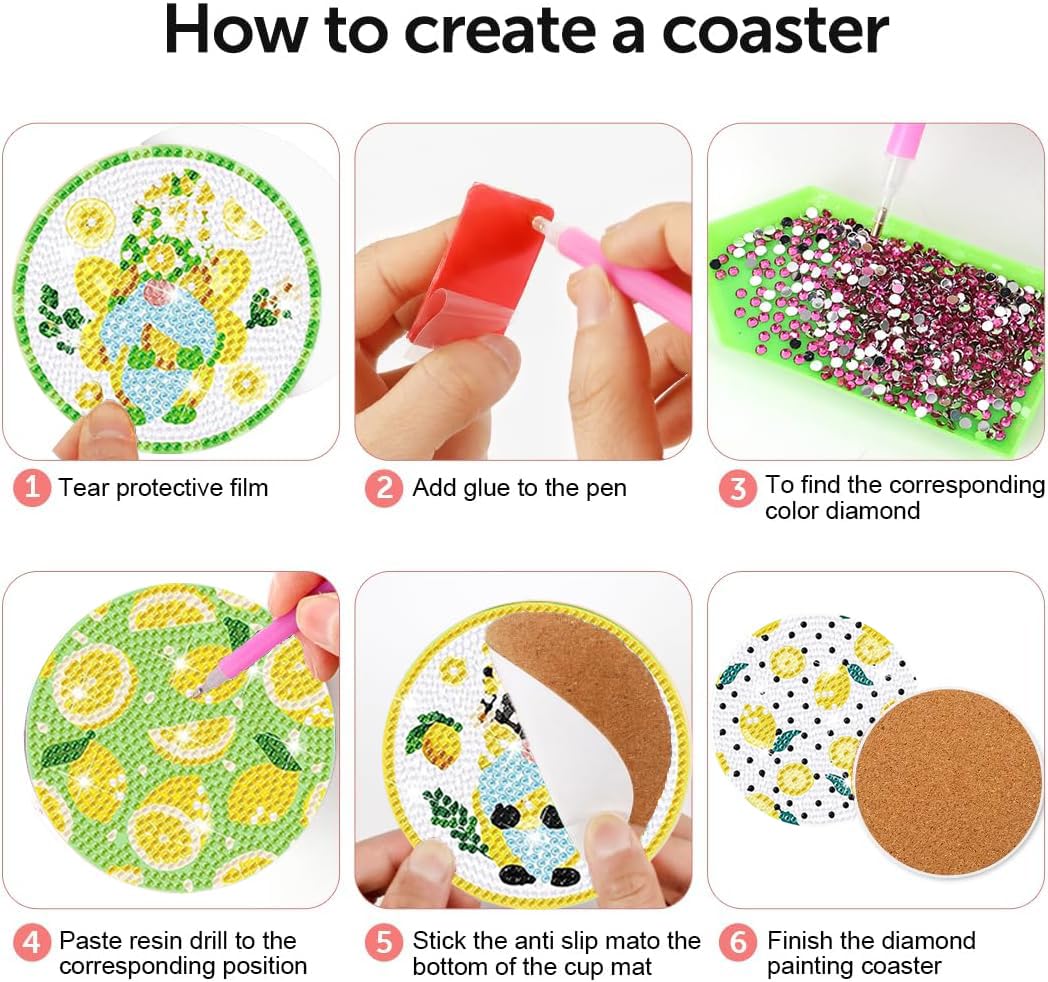 How to create a coaster

1 Tear protective film

2 Add glue to the pen

3 To find the corresponding color diamond

4 Paste resin drill to the corresponding position

5 Stick the anti slip mato the bottom of the cup mat

6 Finish the diamond painting coaster