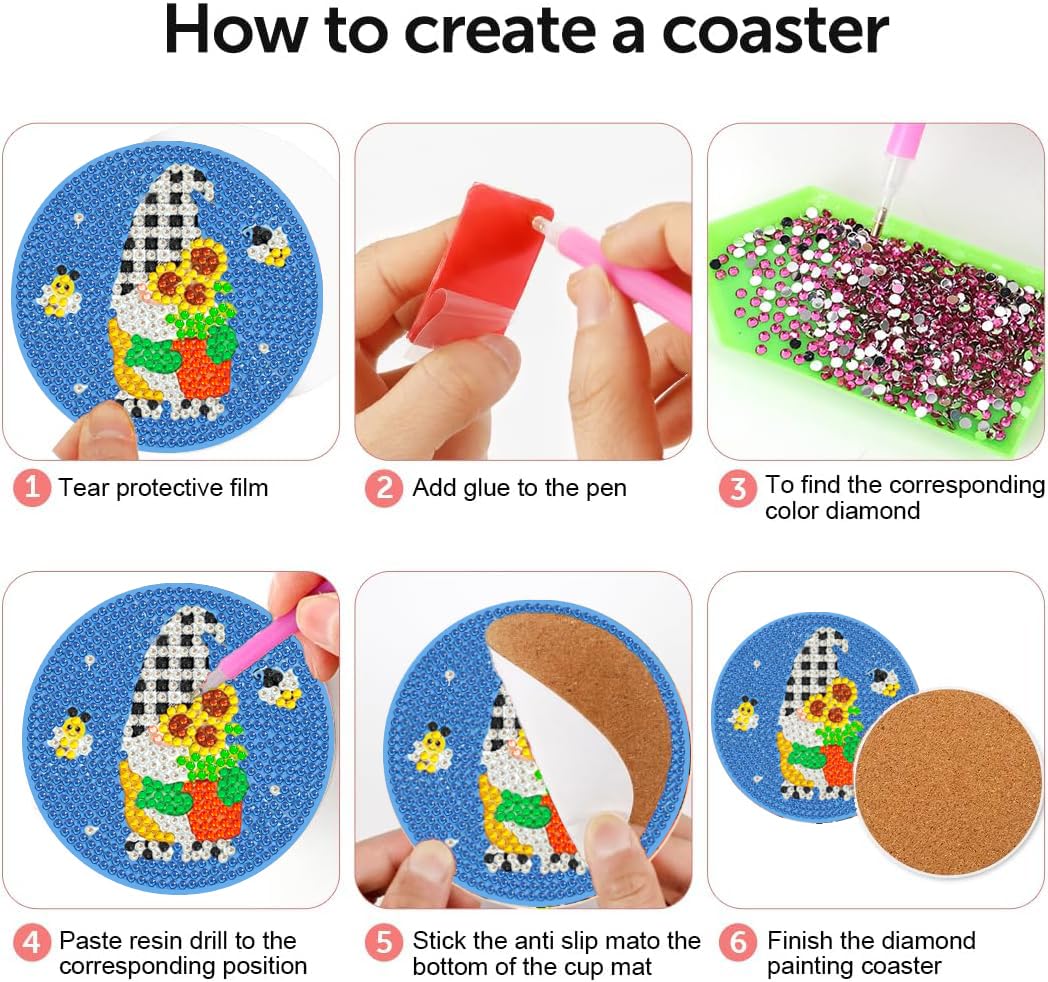 How to create a coaster

1 Tear protective film

2 Add glue to the pen

3 To find the corresponding color diamond

4 Paste resin drill to the corresponding position

5 Stick the anti slip mato the bottom of the cup mat

6 Finish the diamond painting coaster