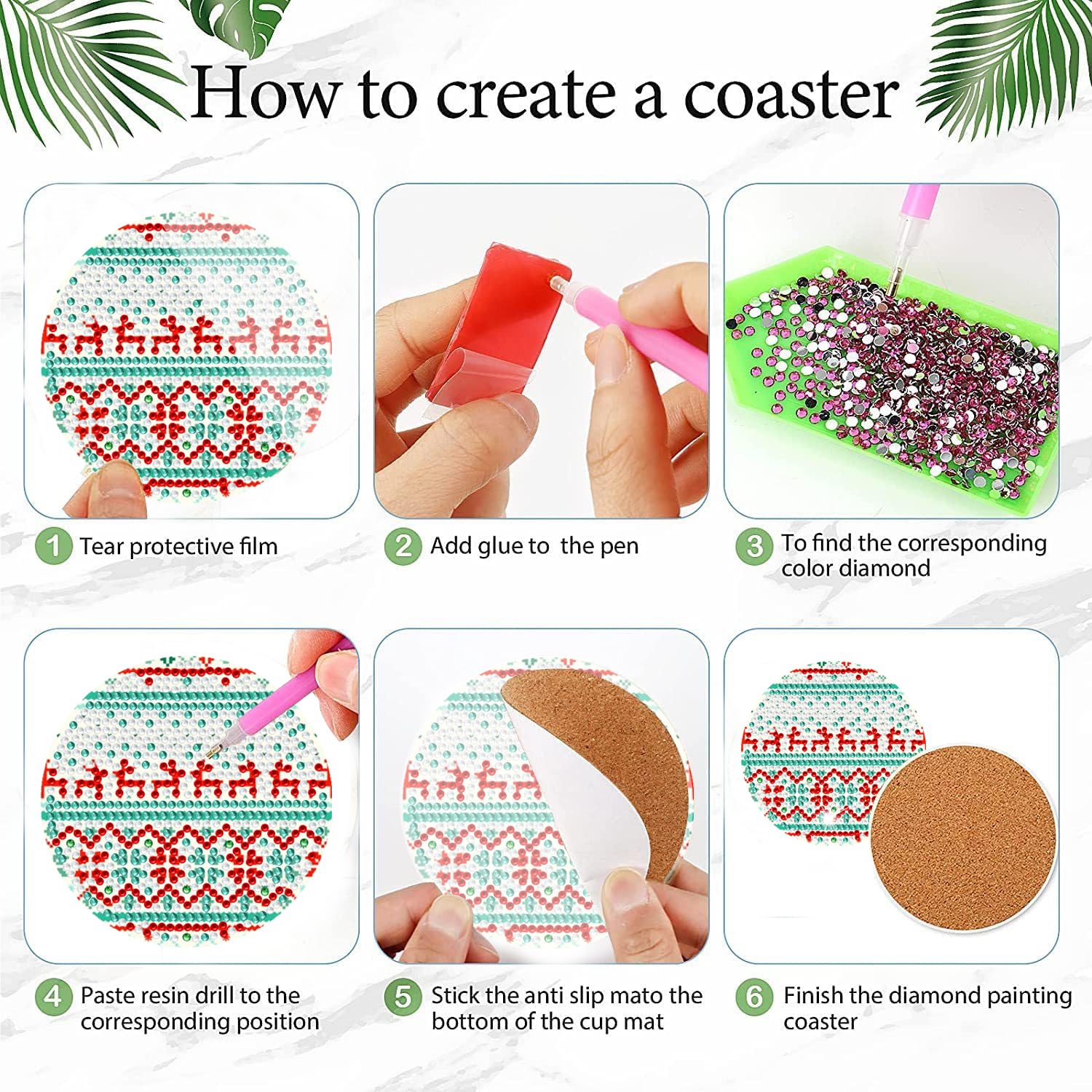 How to create a coaster

1 Tear protective film

2 Add glue to  the pen

3 To find the corresponding color diamond

4 Paste resin drill to the corresponding position

5 Stick the anti slip mato the bottom of the cup mat

6 Finish the diamond painting coaster