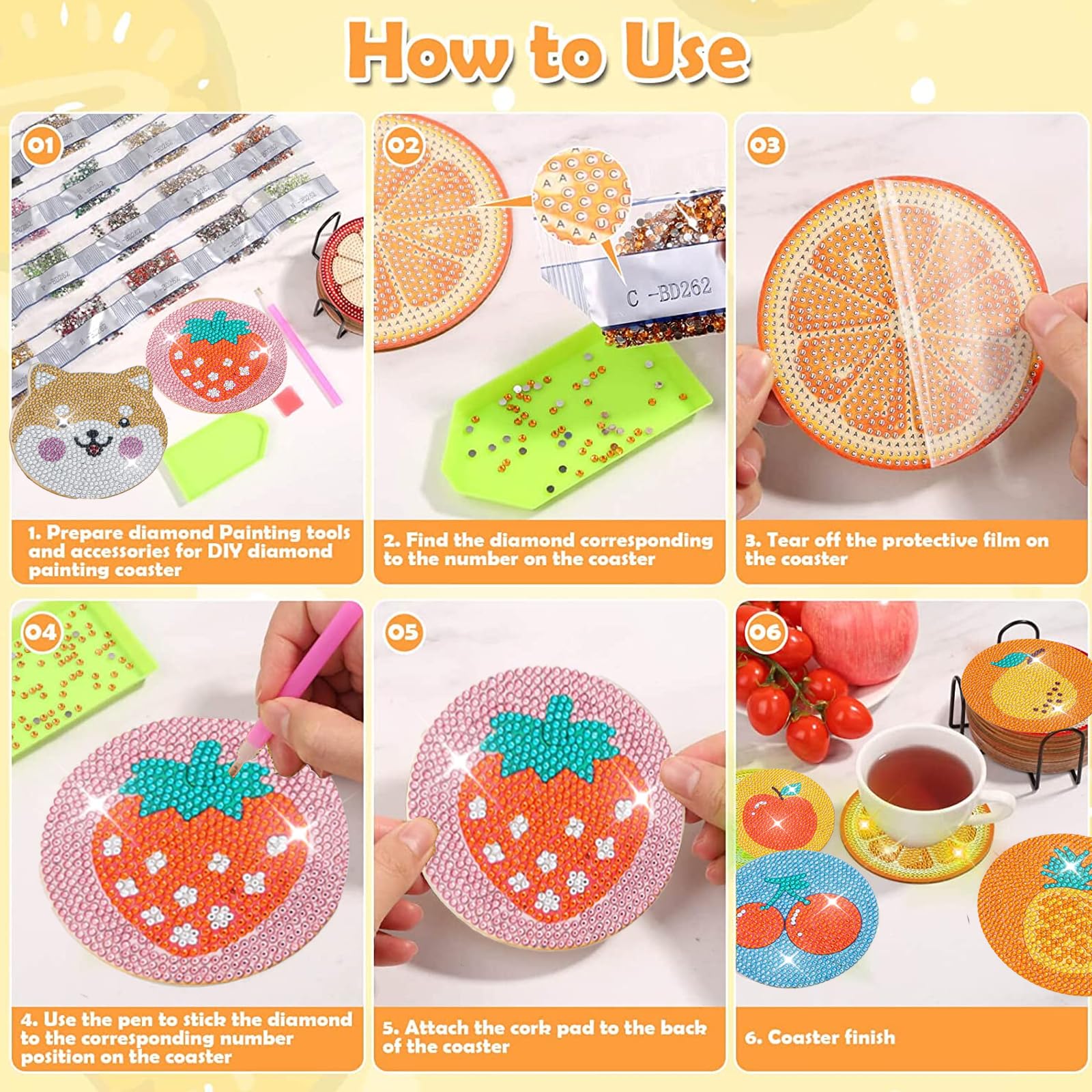 How to Use

01

1. Prepare diamond Painting tools and accessories for DIY diamond painting coaster

02

C -BD262

2. Find the diamond corresponding to the number on the coaster

03

3. Tear off the protective film on the coaster

04

4. Use the pen to stick the diamond to the corresponding number position on the coaster

05

5. Attach the cork pad to the back of the coaster

06

6. Coaster finish