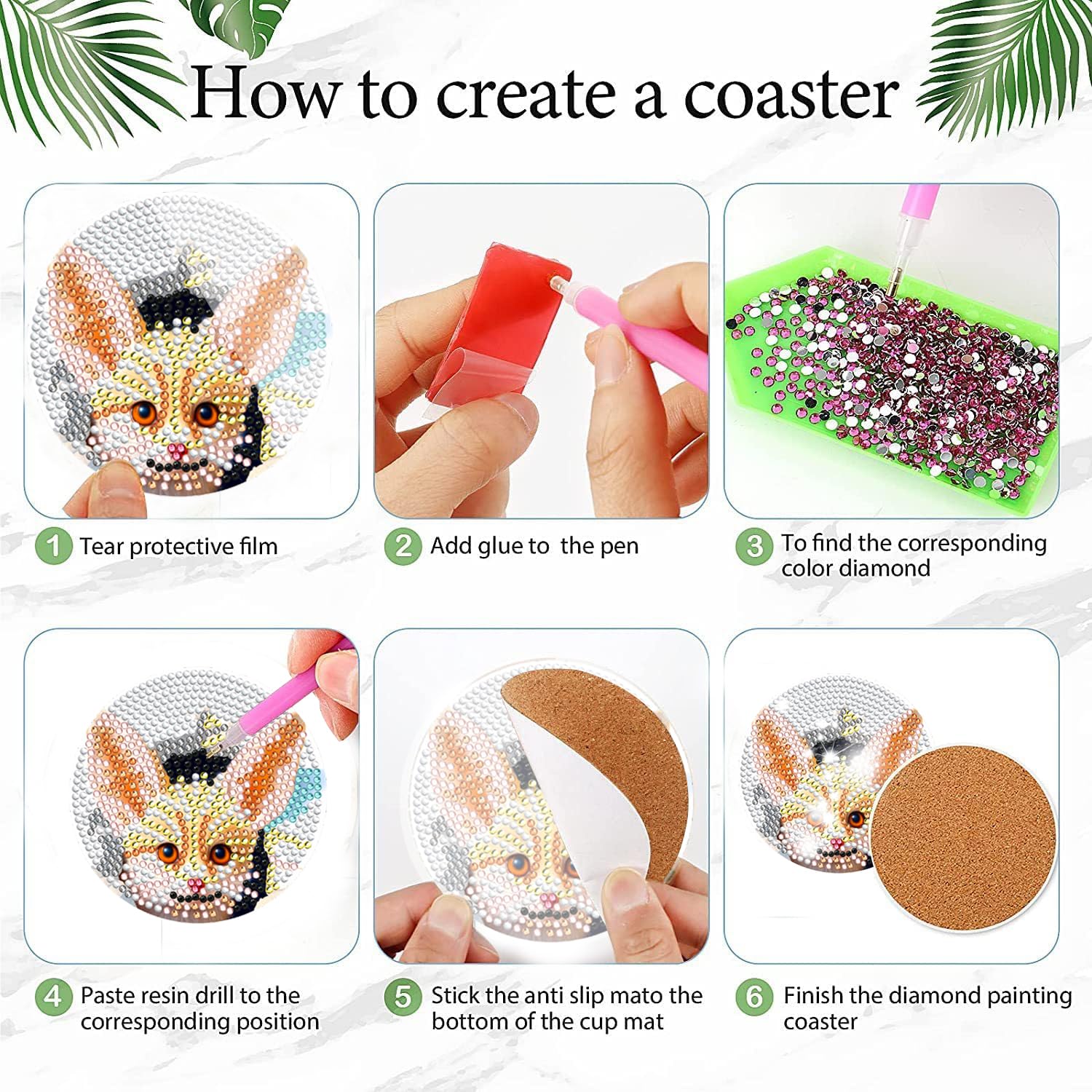 How to create a coaster

1 Tear protective film

2 Add glue to the pen

3 To find the corresponding color diamond

4 Paste resin drill to the corresponding position

5 Stick the anti slip mato the bottom of the cup mat

6 Finish the diamond painting coaster