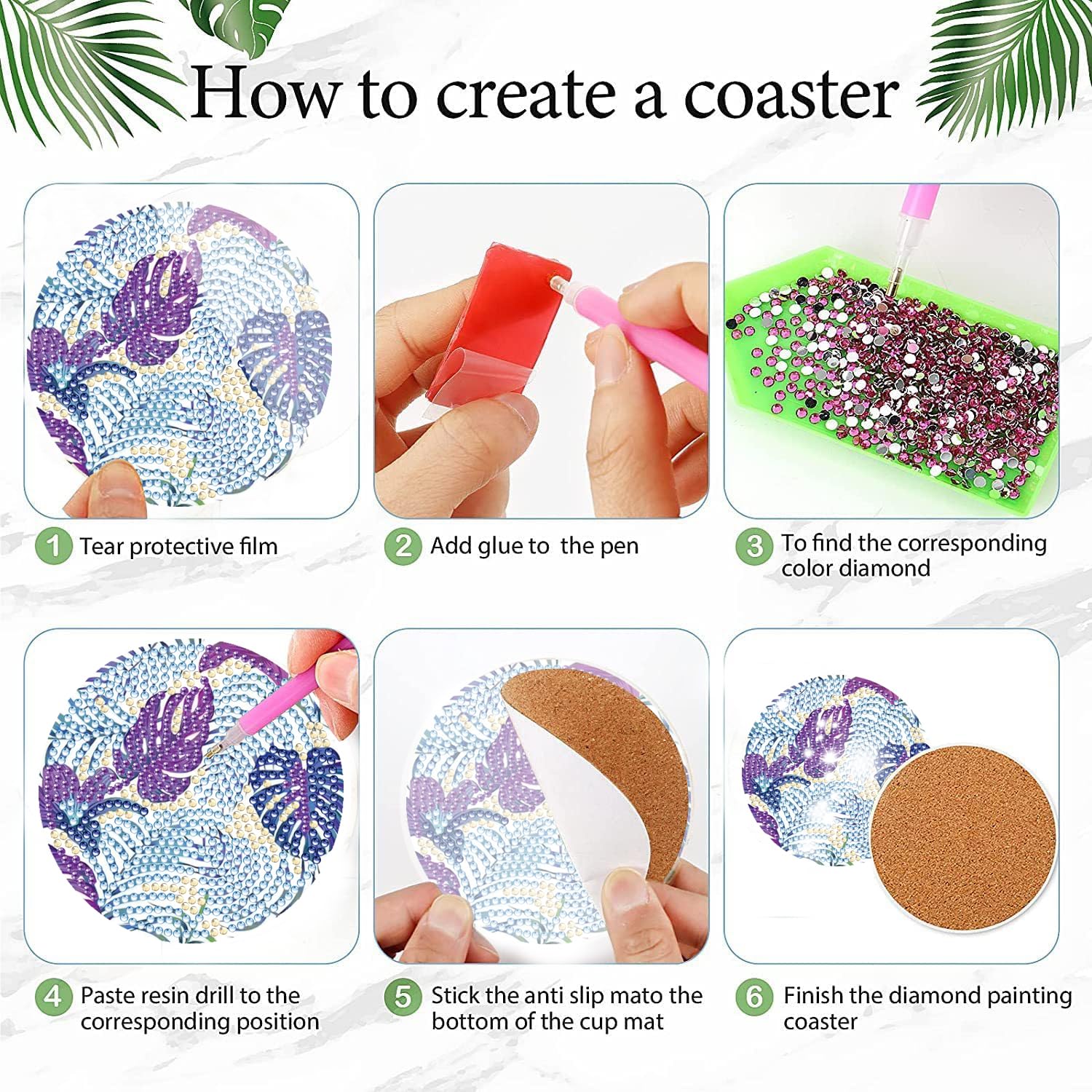 How to create a coaster

1 Tear protective film

2 Add glue to the pen

3 To find the corresponding color diamond

4 Paste resin drill to the corresponding position

5 Stick the anti slip mato the bottom of the cup mat

6 Finish the diamond painting coaster