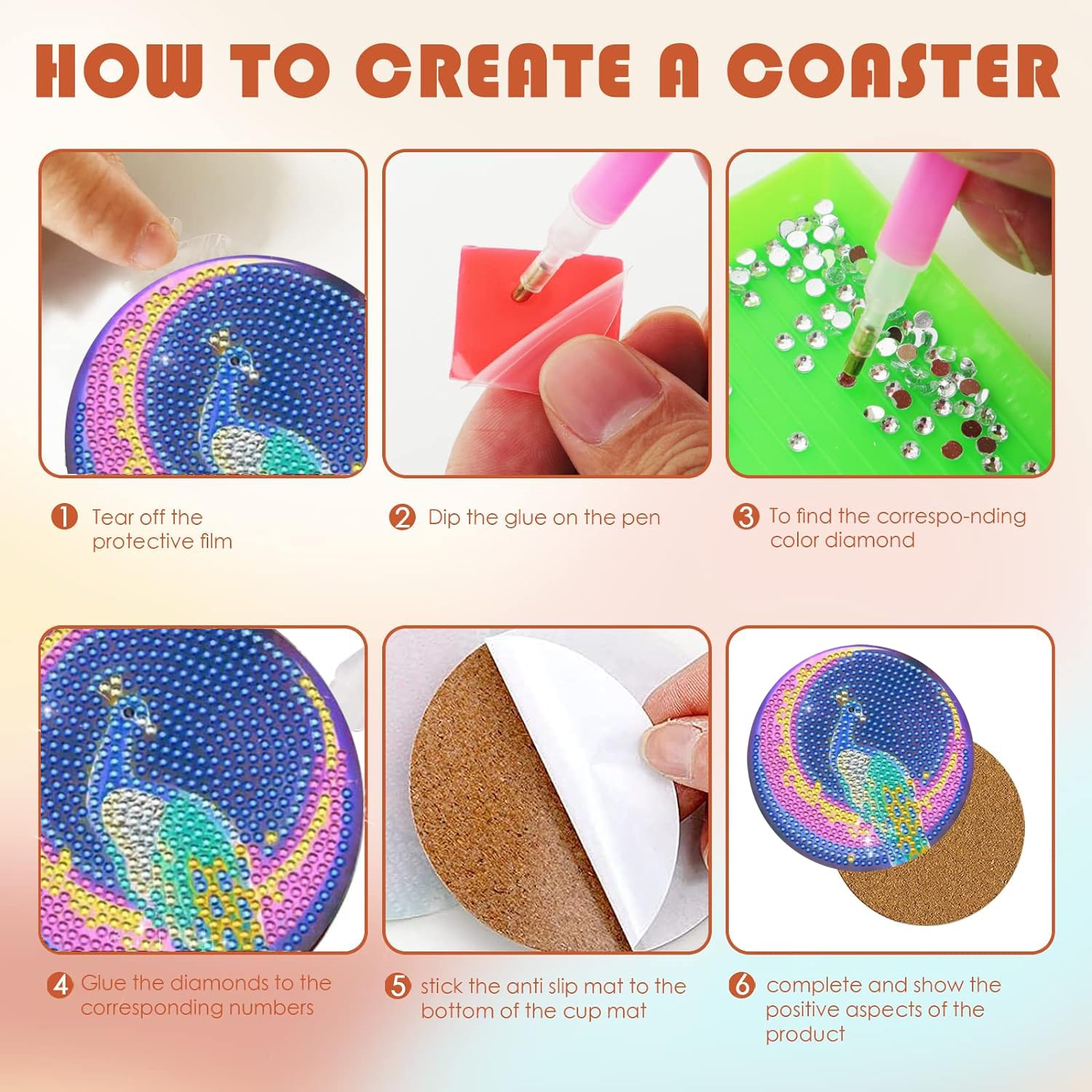 HOW TO CREATE A COASTER

1 Tear off the protective film

2 Dip the glue on the pen

3 To find the correspo-nding color diamond

4 Glue the diamonds to the corresponding numbers

5 stick the anti slip mat to the bottom of the cup mat

6 complete and show the positive aspects of the product