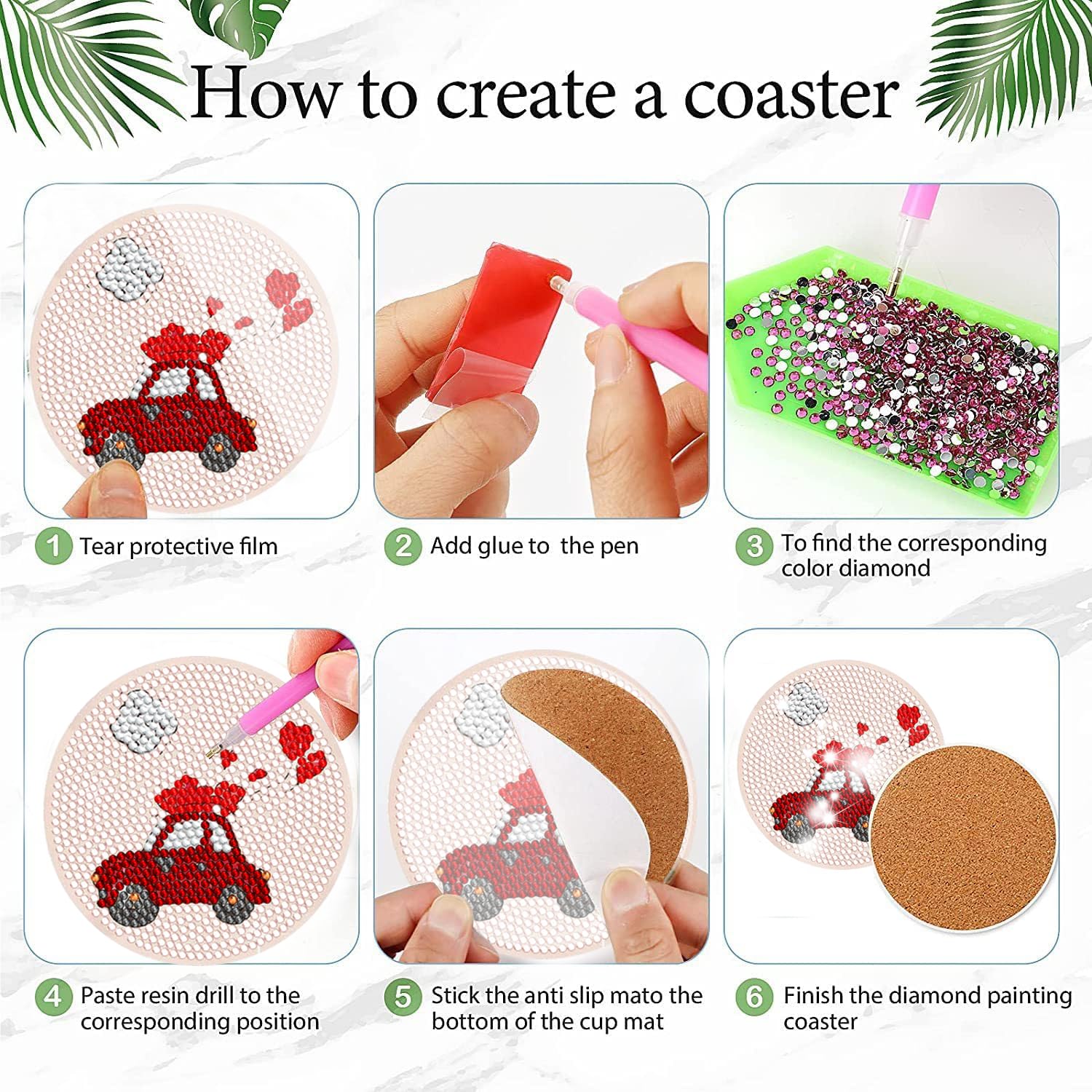 How to create a coaster

1 Tear protective film

2 Add glue to the pen

3 To find the corresponding color diamond

4 Paste resin drill to the corresponding position

5 Stick the anti slip mato the bottom of the cup mat

6 Finish the diamond painting coaster