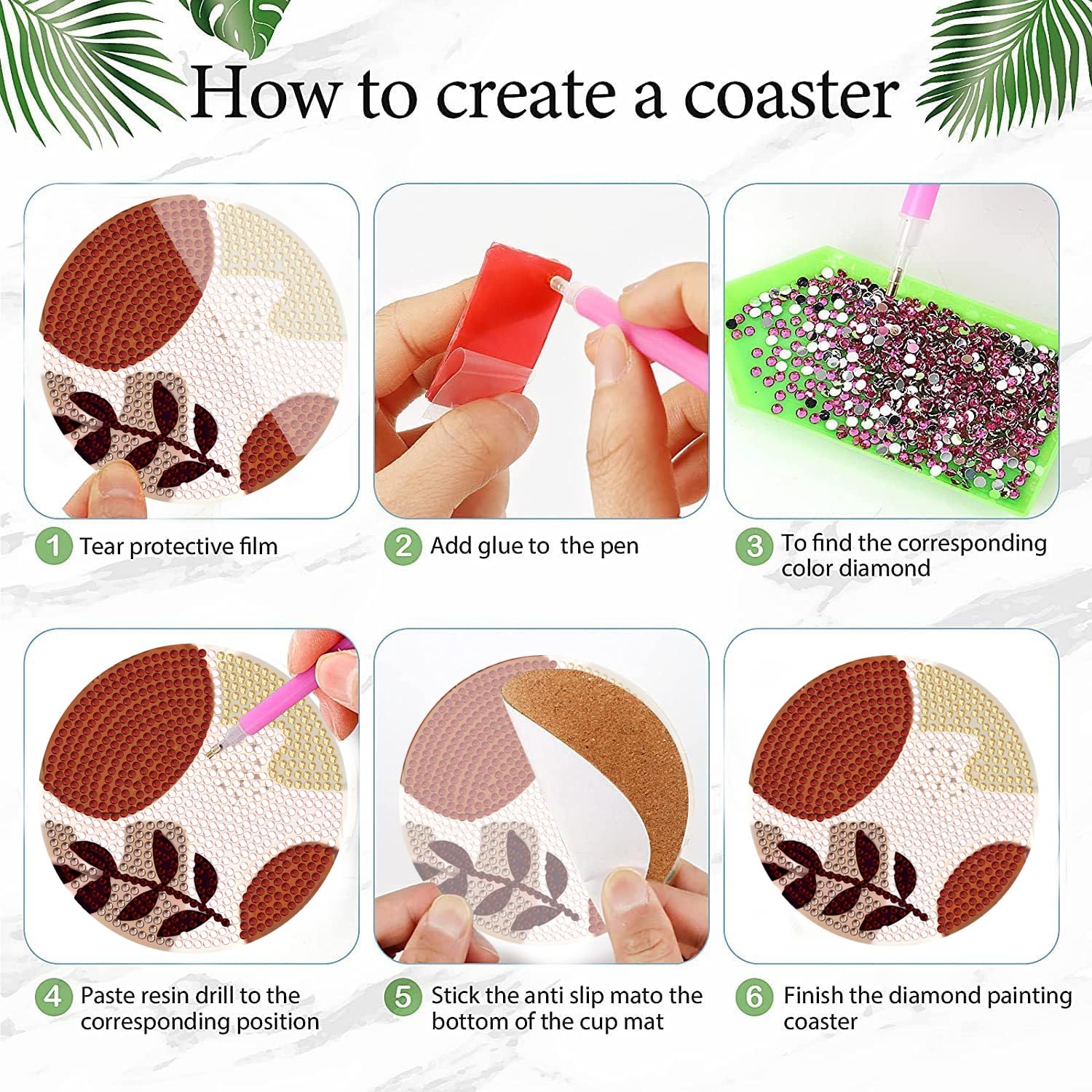 How to create a coaster

1 Tear protective film

2 Add glue to  the pen

3 To find the corresponding color diamond

4 Paste resin drill to the corresponding position

5 Stick the anti slip mato the bottom of the cup mat

6 Finish the diamond painting coaster